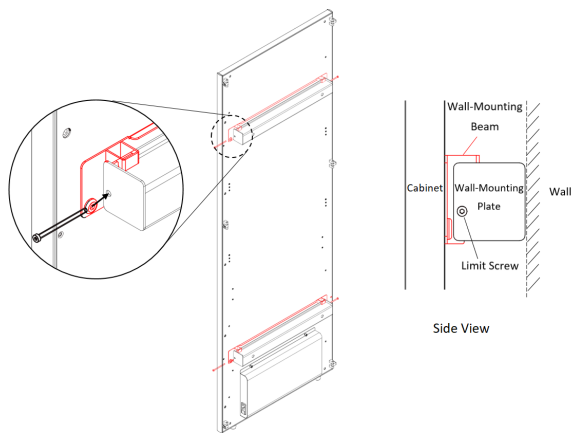 Wall-Mounting Beam

Cabinet

Wall-Mounting Plate

Wall

Limit Screw

Side View