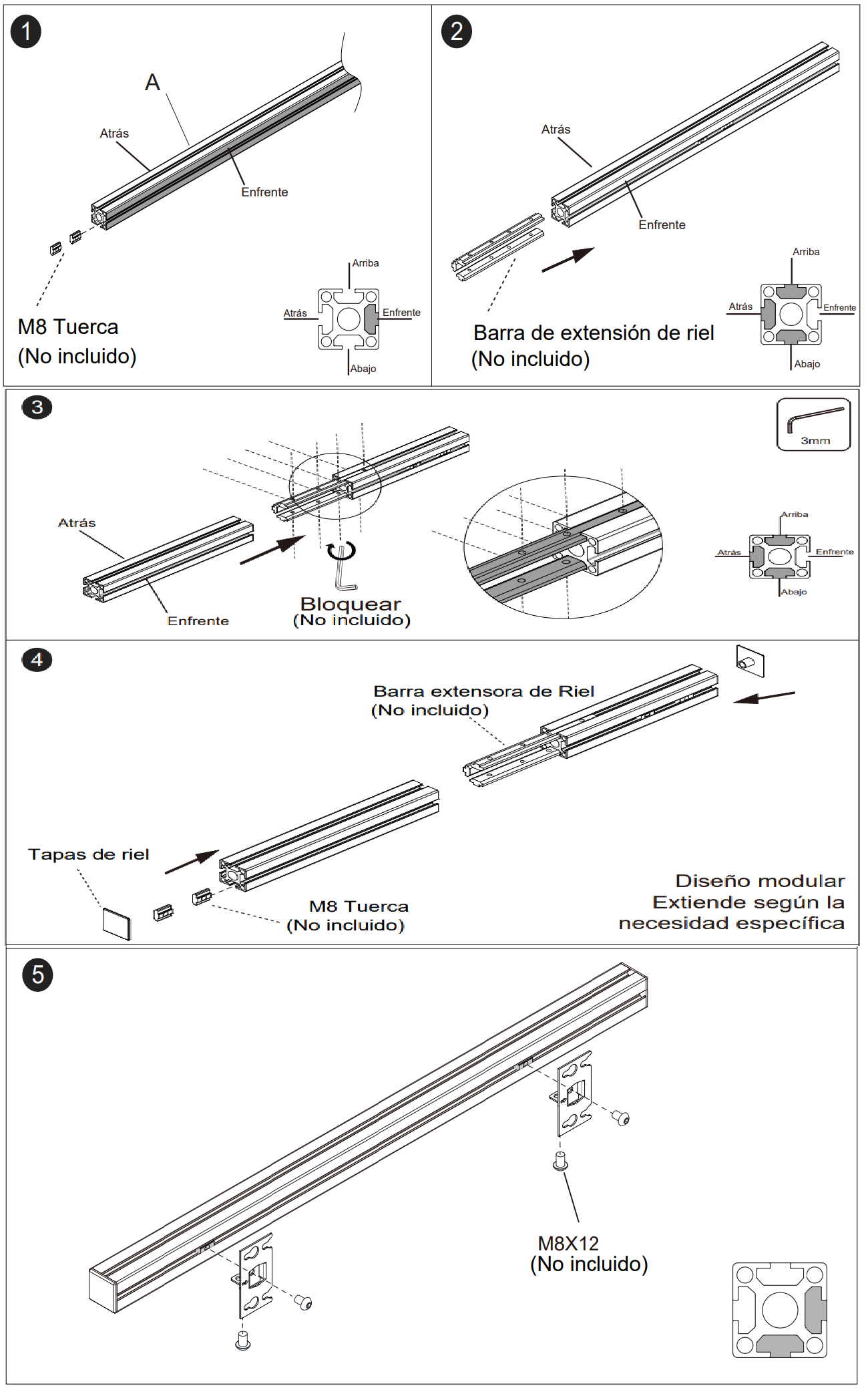 1

A

Atrás

Enfrente

M8 Tuerca
(No incluido)

Arriba

Atrás

Enfrente

Abajo

2

Atrás

Enfrente

Barra de extensión de riel
(No incluido)

Arriba

Atrás

Enfrente

Abajo

3

3mm

Atrás

Enfrente

Bloquear
(No incluido)

Arriba

Atrás

Enfrente

Abajo

4

Barra extensora de Riel
(No incluido)

Tapas de riel

M8 Tuerca
(No incluido)

Diseño modular
Extiende según la
necesidad específica

5

M8X12
(No incluido)