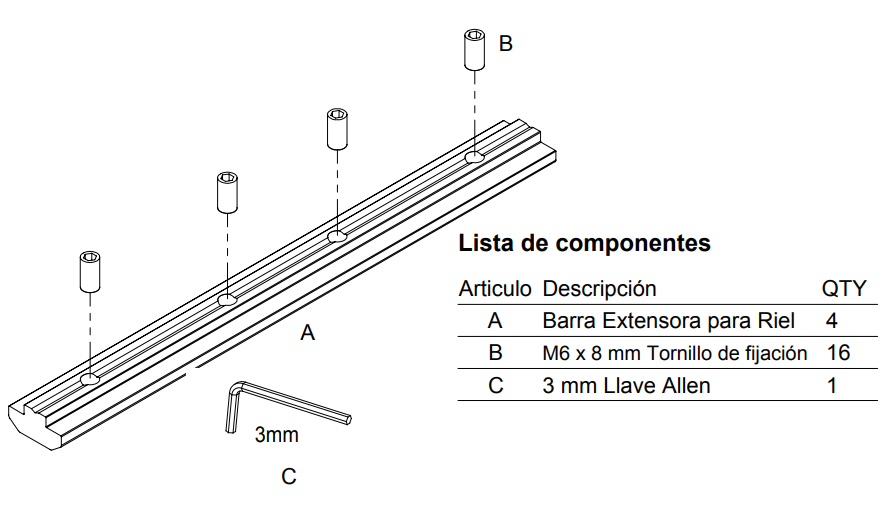 B

A

3mm

C

Lista de componentes

| Articulo | Descripción | QTY |
|---|---|---|
| A | Barra Extensora para Riel | 4 |
| B | M6 x 8 mm Tornillo de fijación | 16 |
| C | 3 mm Llave Allen | 1 |