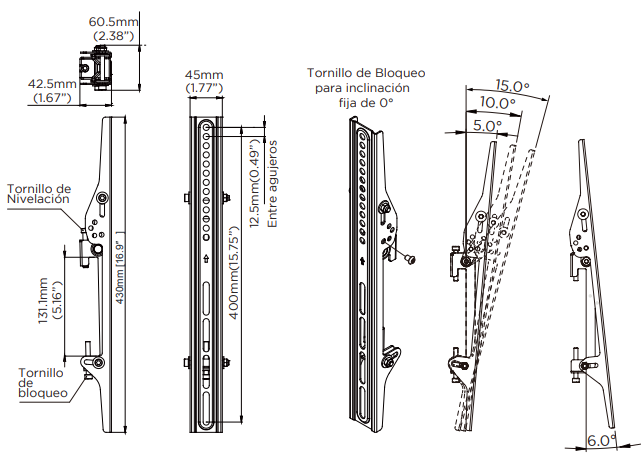 60.5mm
(2.38")

42.5mm
(1.67")

Tornillo de
Nivelación

131.1mm
(5.16")

430mm [16.9"]

Tornillo
de
bloqueo

45mm
(1.77")

12.5mm(0.49")
Entre agujeros

400mm(15.75")

Tornillo de Bloqueo
para inclinación
fija de 0°

15.0°
10.0°
5.0°

6.0°