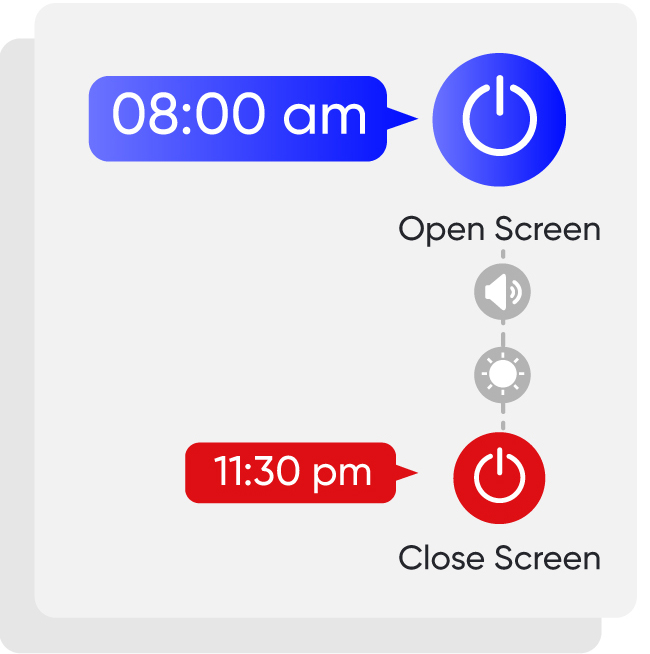 08:00 am

Open Screen

11:30 pm

Close Screen