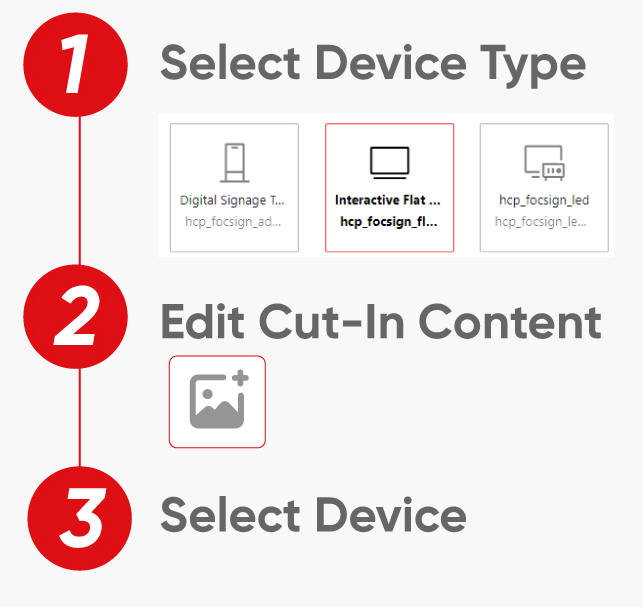 1

Select Device Type

Digital Signage T...
hcp_focsign_ad...

Interactive Flat ...
hcp_focsign_fl...

hcp_focsign_led
hcp_focsign_le...

2

Edit Cut-In Content

3

Select Device