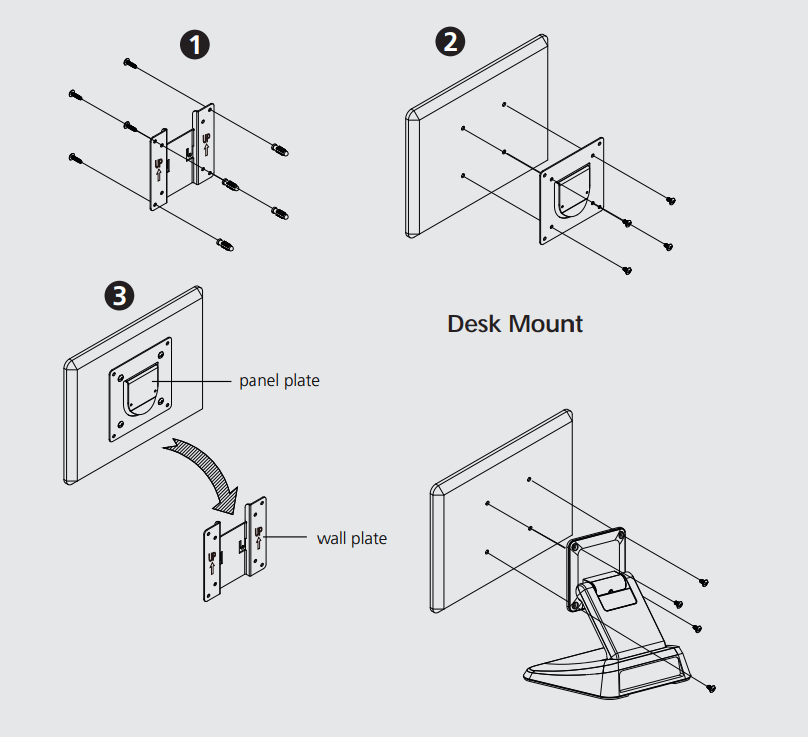 1

UP

UP

2

3

panel plate

UP

UP

wall plate

Desk Mount