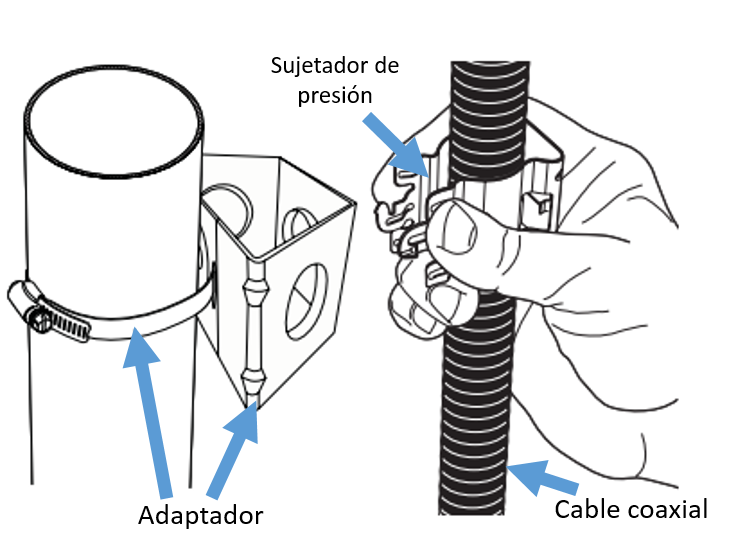 Sujetador de presión

Adaptador

Cable coaxial