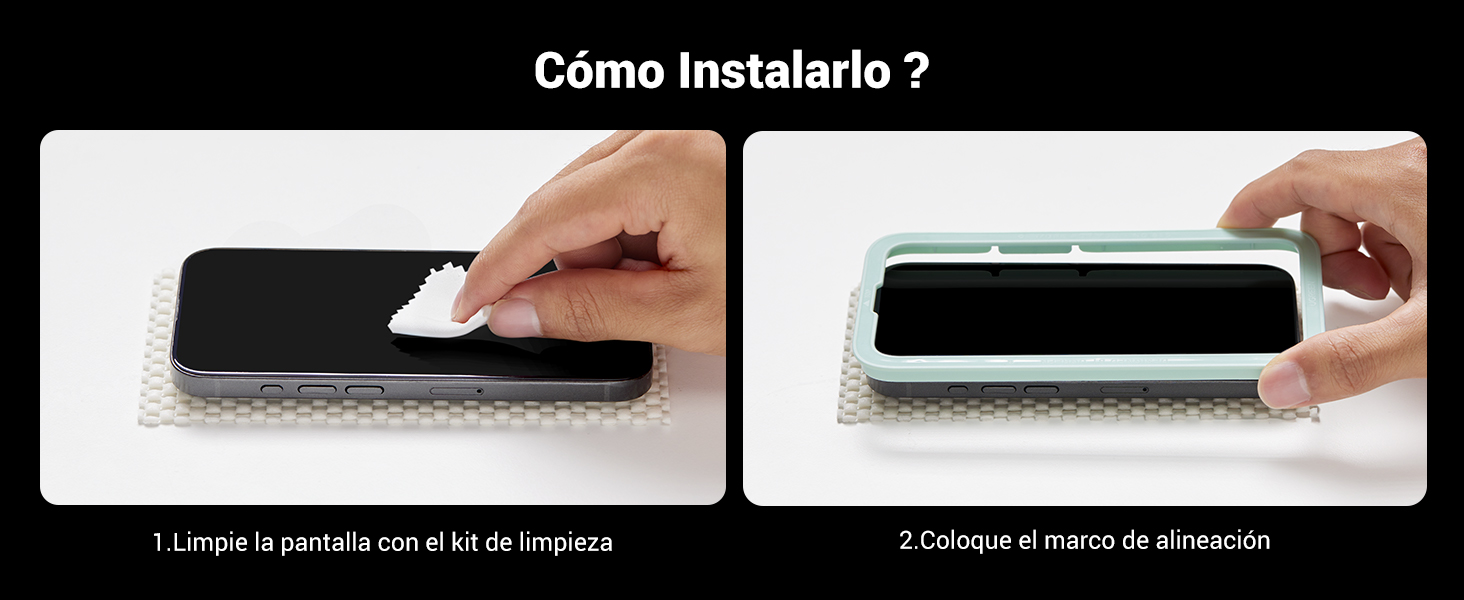 Cómo Instalarlo ?

1.Limpie la pantalla con el kit de limpieza

2.Coloque el marco de alineación