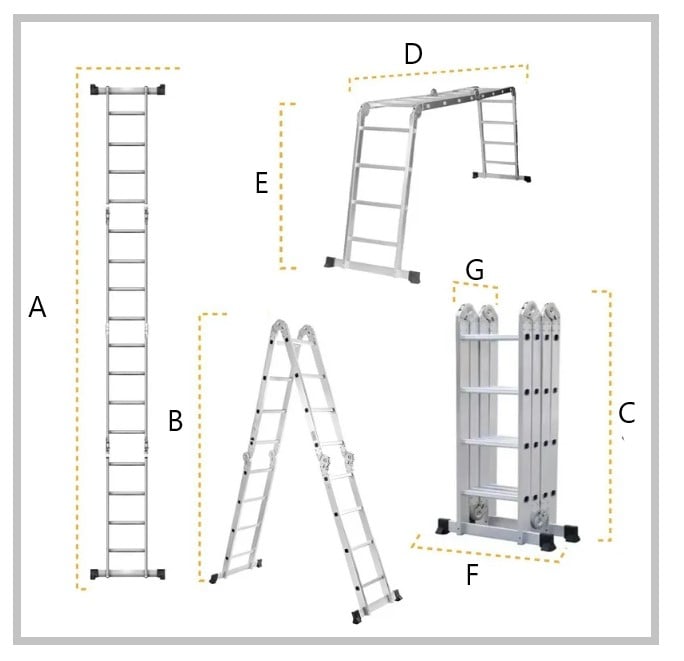 D

E

A

G

B

C

F