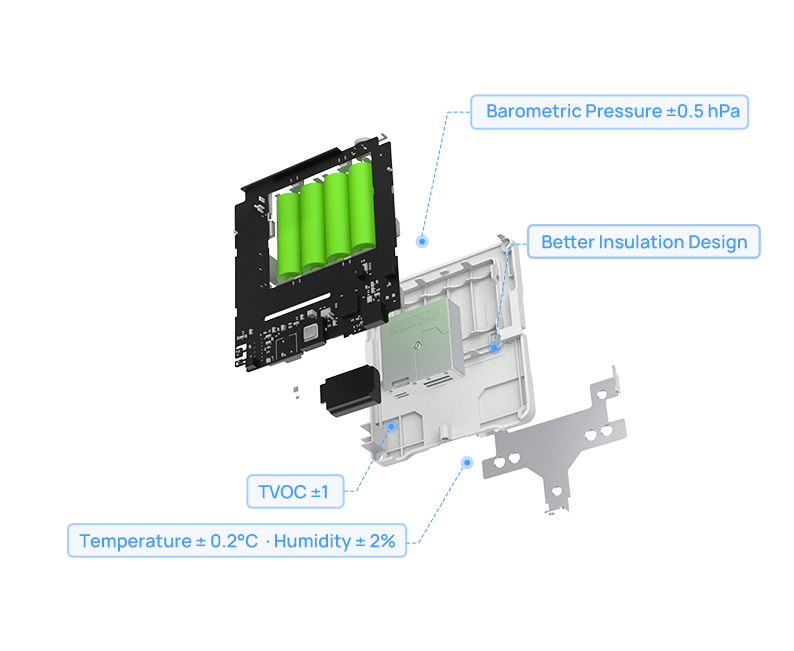 Barometric Pressure ±0.5 hPa

Better Insulation Design

TVOC ±1

Temperature ± 0.2°C · Humidity ± 2%