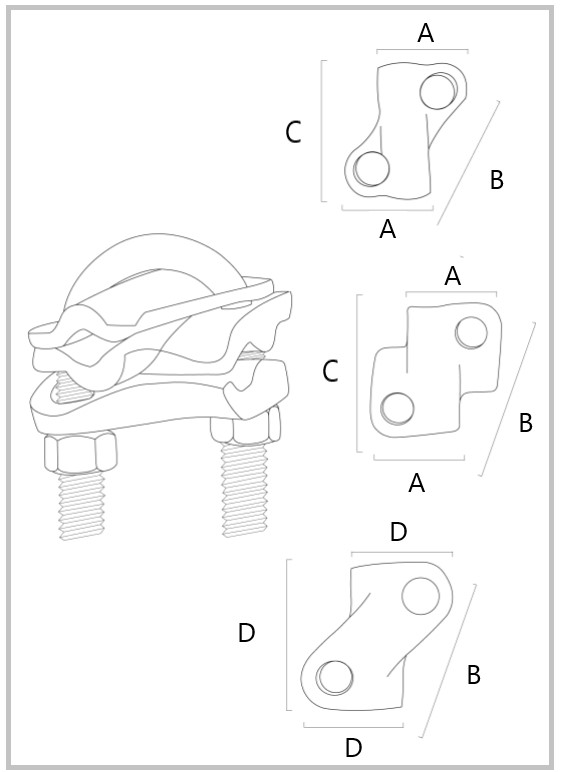 A
C
B
A

A
C
B
A

D
D
B
D