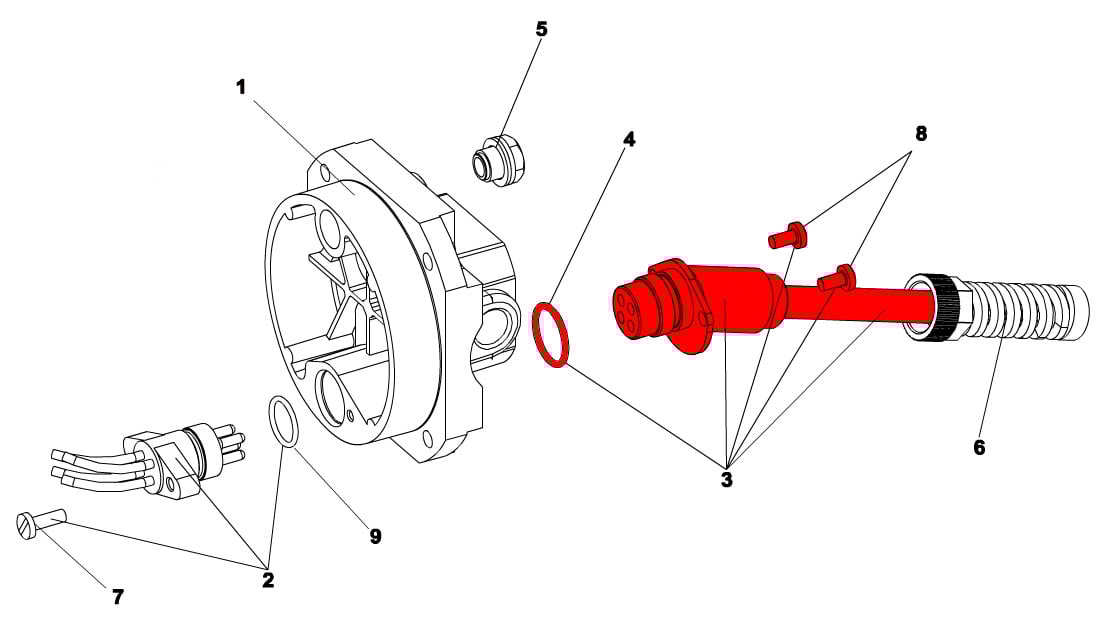 5
1
4
8
6
3
9
2
7